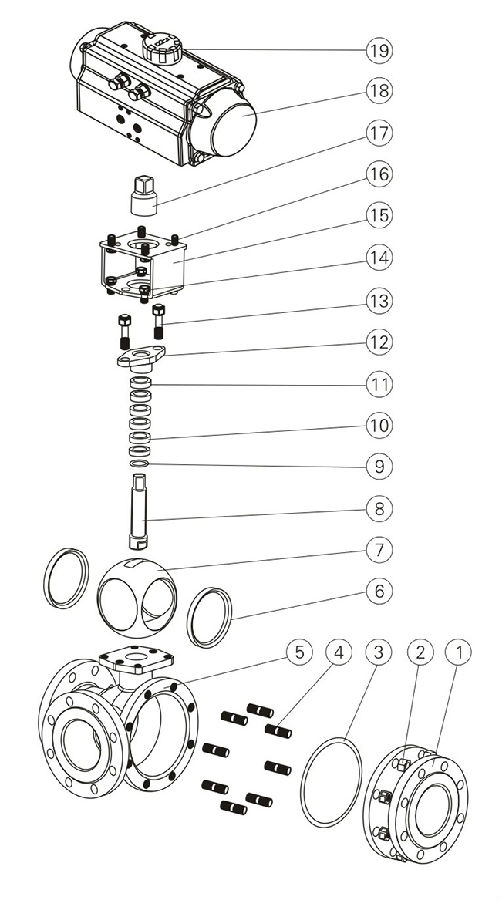 19
18
17
16
15
14
13
12
11
10
9
8
7
6
5
4
3
2
1